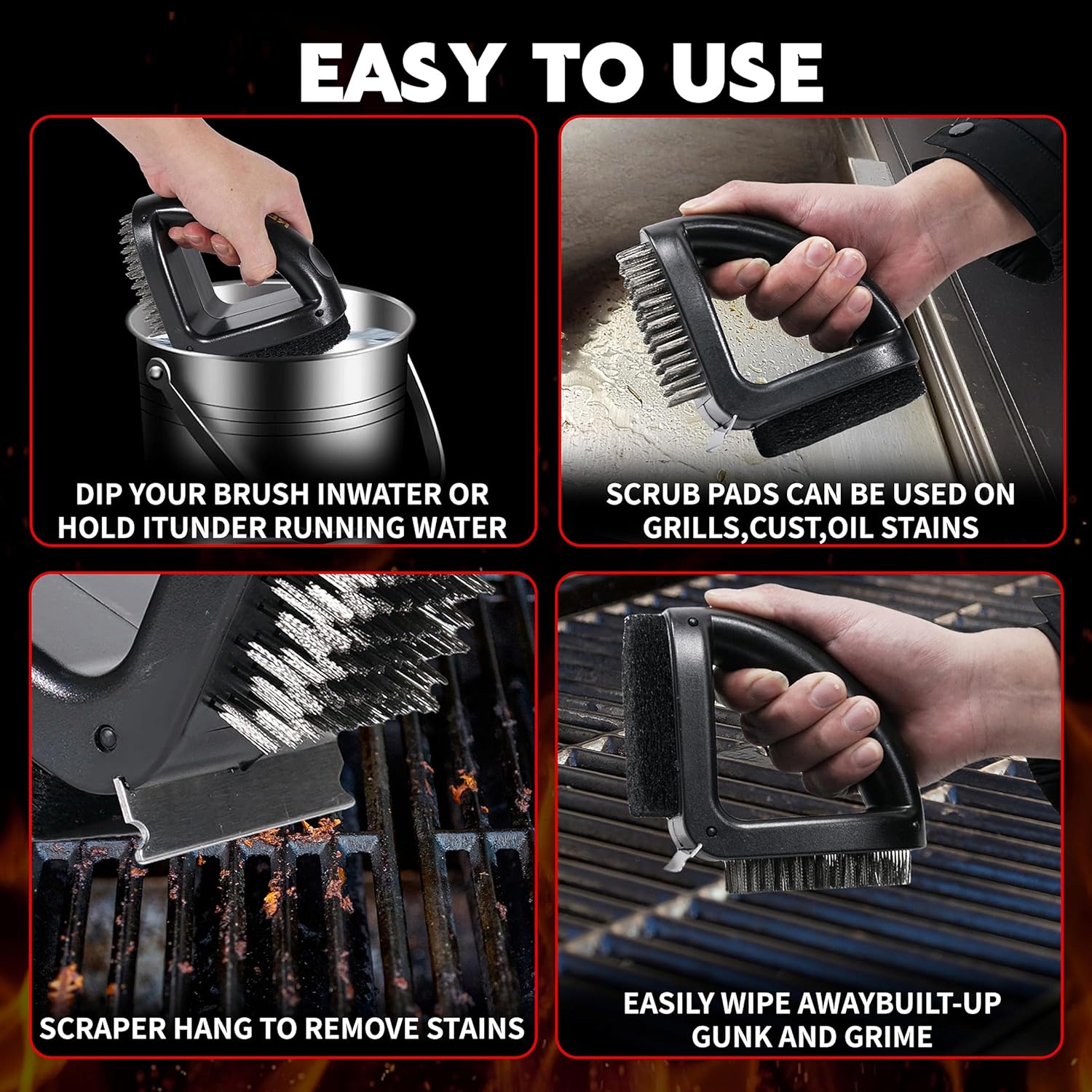 EASY TO USE

DIP YOUR BRUSH INWATER OR HOLD ITUNDER RUNNING WATER

SCRUB PADS CAN BE USED ON GRILLS,CUST,OIL STAINS

SCRAPER HANG TO REMOVE STAINS

EASILY WIPE AWAYBUILT-UP GUNK AND GRIME