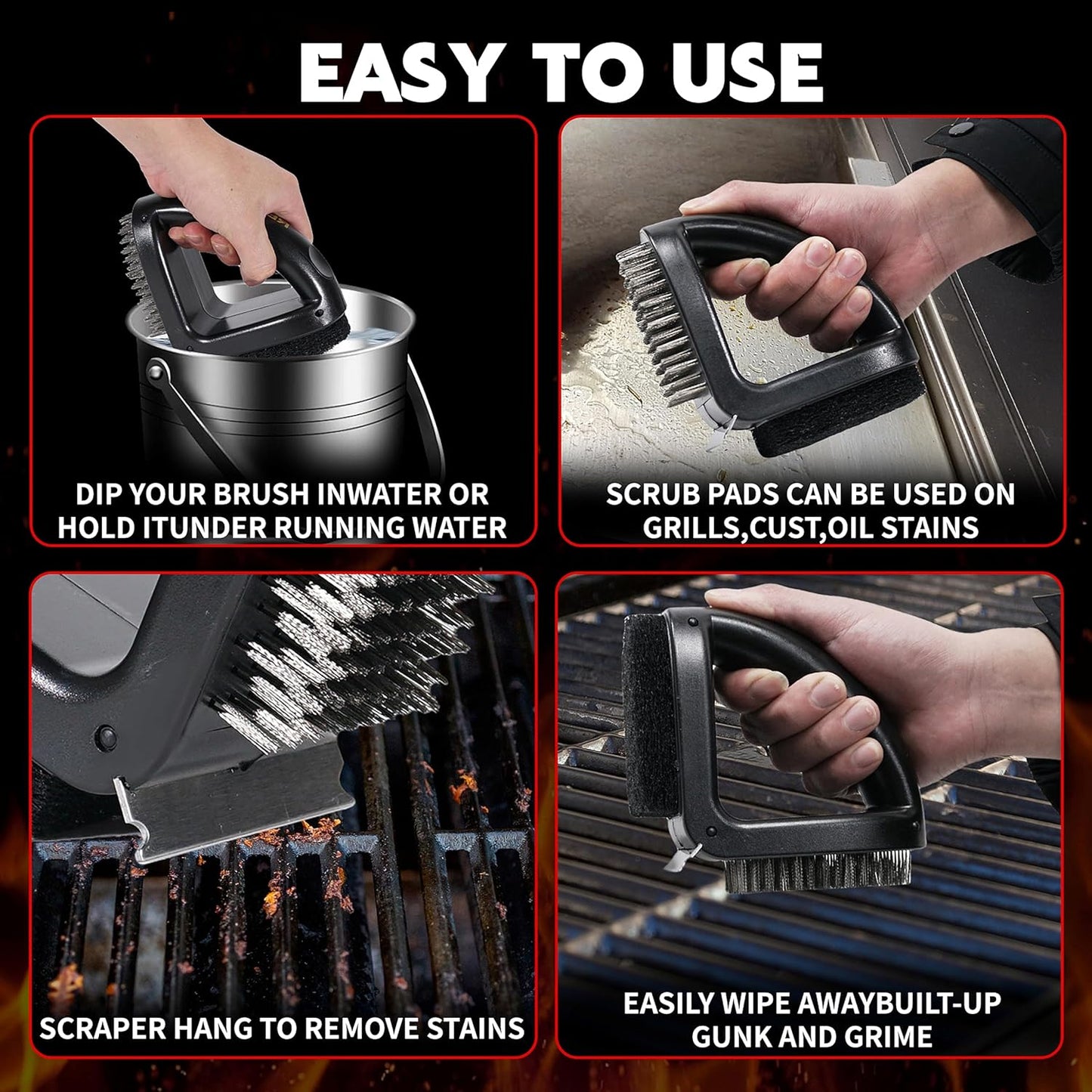 EASY TO USE

DIP YOUR BRUSH INWATER OR HOLD ITUNDER RUNNING WATER

SCRUB PADS CAN BE USED ON GRILLS,CUST,OIL STAINS

SCRAPER HANG TO REMOVE STAINS

EASILY WIPE AWAYBUILT-UP GUNK AND GRIME