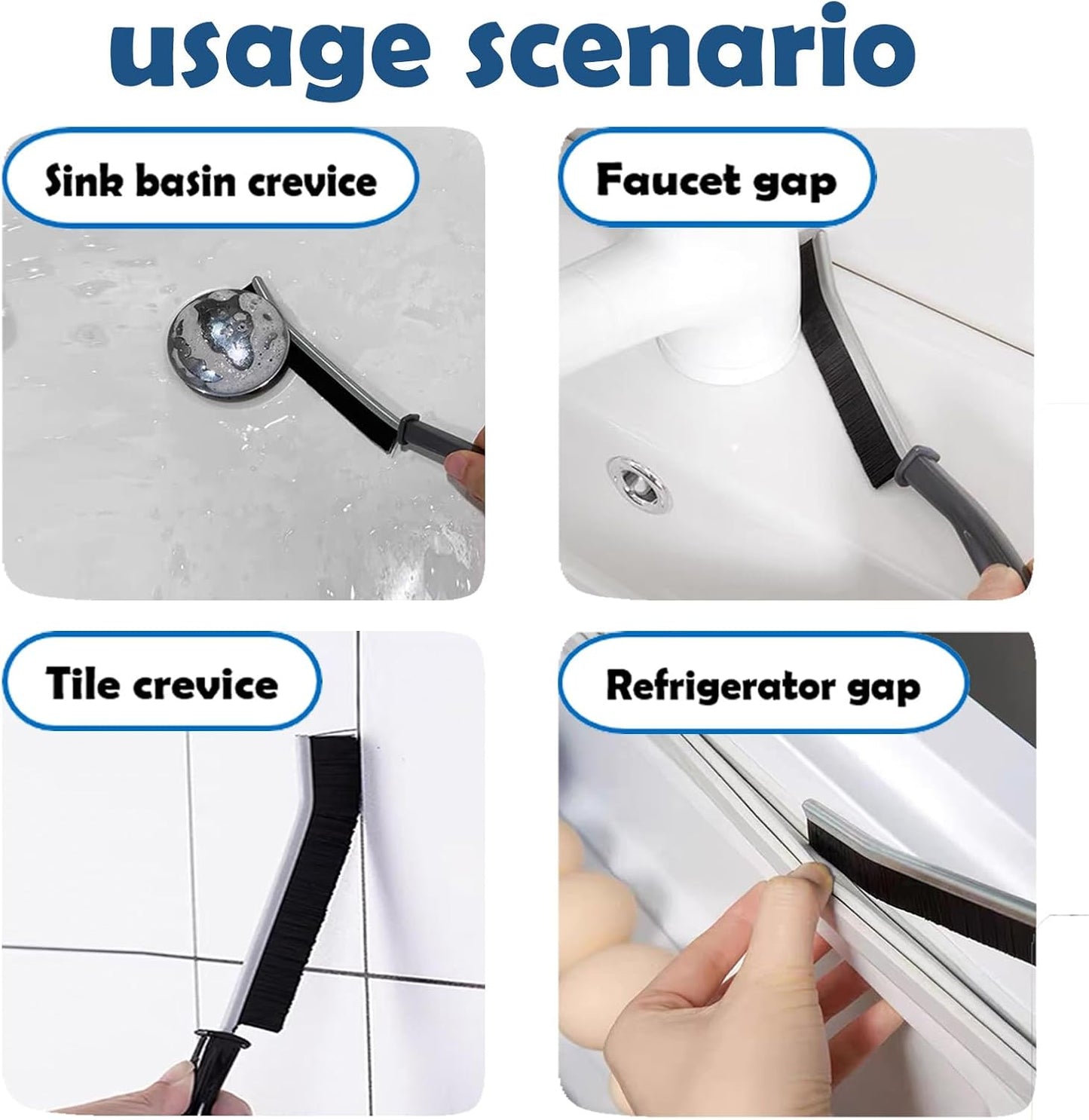 usage scenario

Sink basin crevice

Faucet gap

Tile crevice

Refrigerator gap