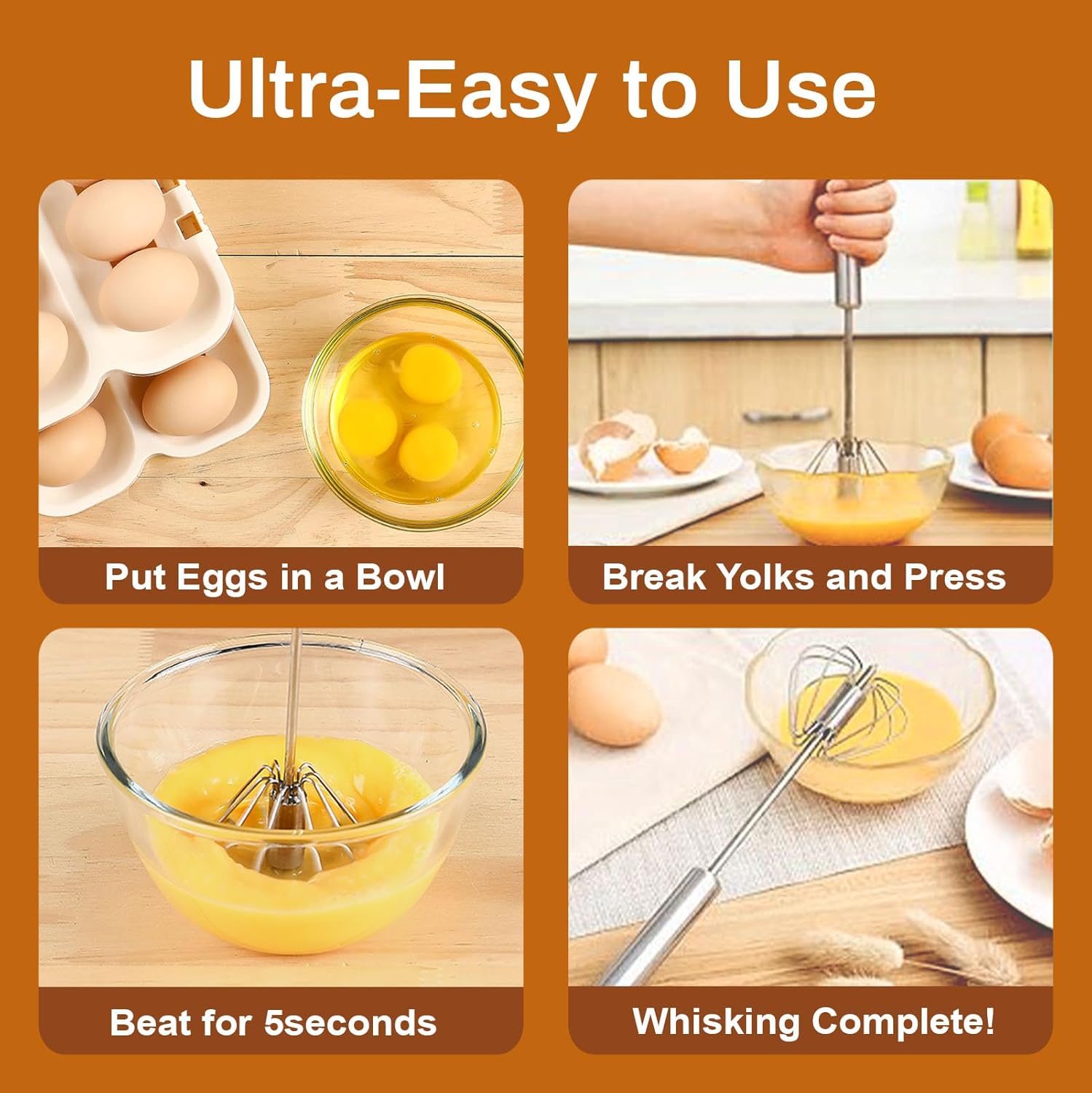 Ultra-Easy to Use

Put Eggs in a Bowl

Break Yolks and Press

Beat for 5seconds

Whisking Complete!