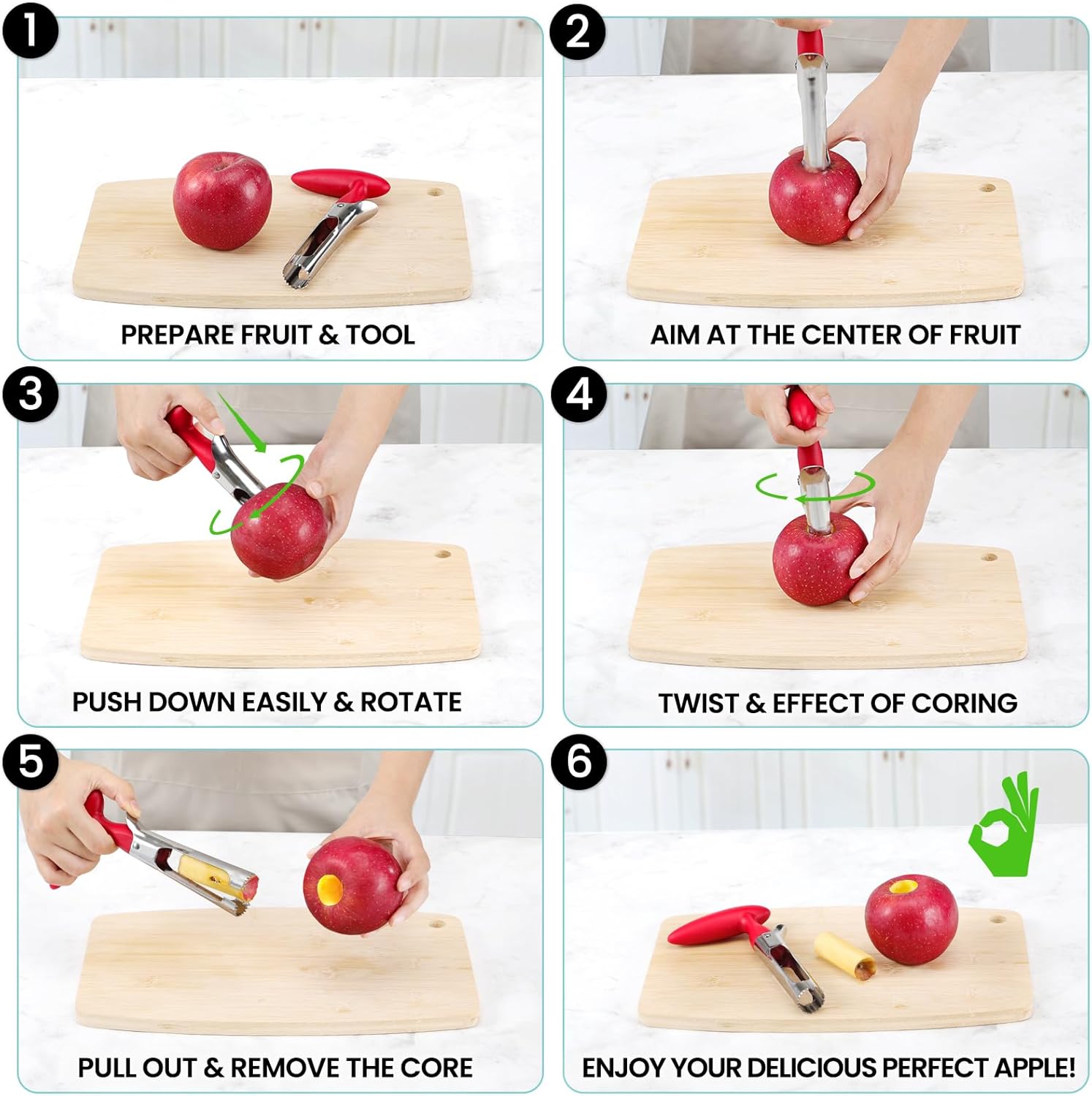 1
PREPARE FRUIT & TOOL

2
AIM AT THE CENTER OF FRUIT

3
PUSH DOWN EASILY & ROTATE

4
TWIST & EFFECT OF CORING

5
PULL OUT & REMOVE THE CORE

6
ENJOY YOUR DELICIOUS PERFECT APPLE!