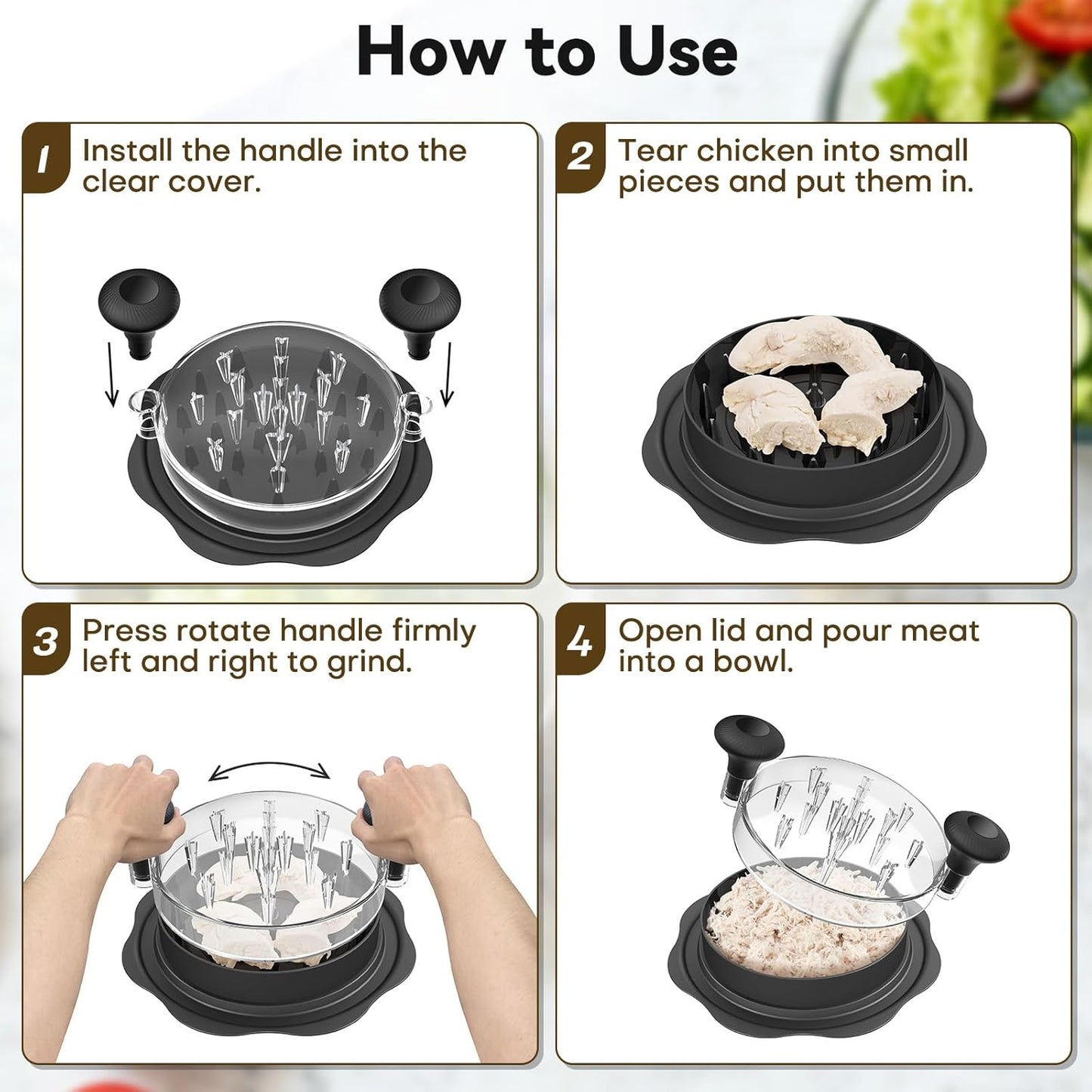 How to Use

1 Install the handle into the clear cover.

2 Tear chicken into small pieces and put them in.

3 Press rotate handle firmly left and right to grind.

4 Open lid and pour meat into a bowl.