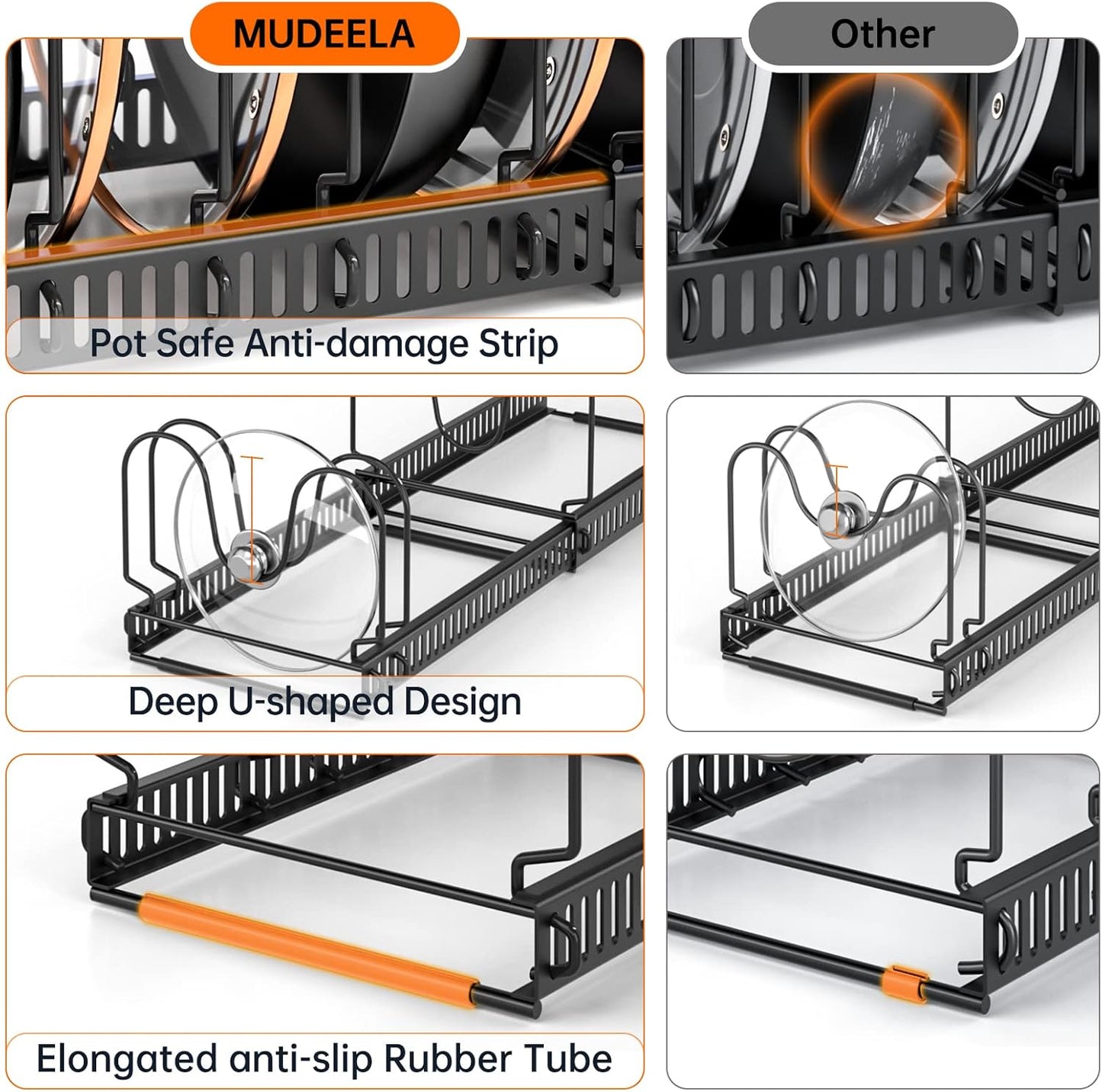 MUDEELA

Other

Pot Safe Anti-damage Strip

Deep U-shaped Design

Elongated anti-slip Rubber Tube