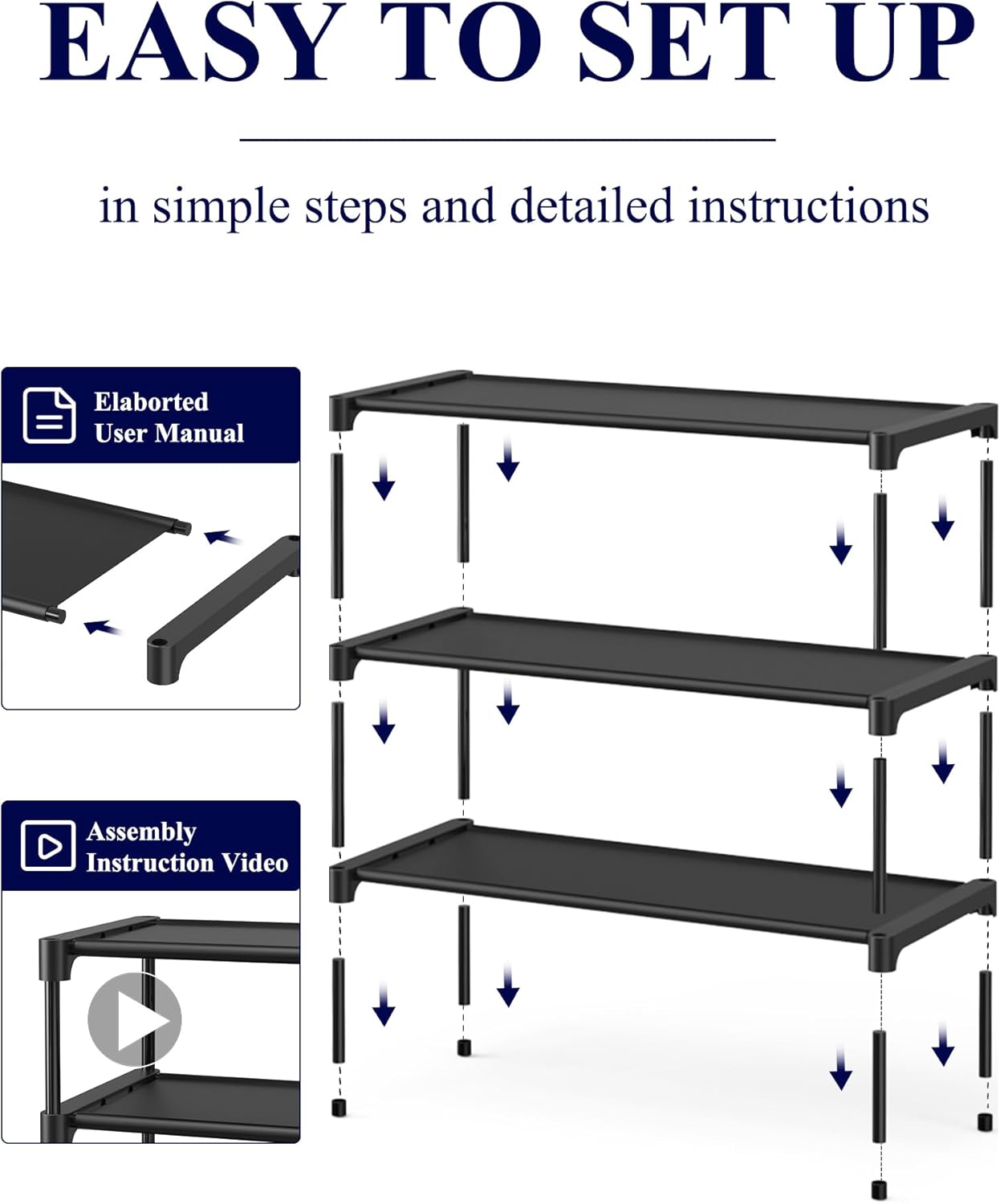 EASY TO SET UP

in simple steps and detailed instructions

Elaborted User Manual

Assembly Instruction Video