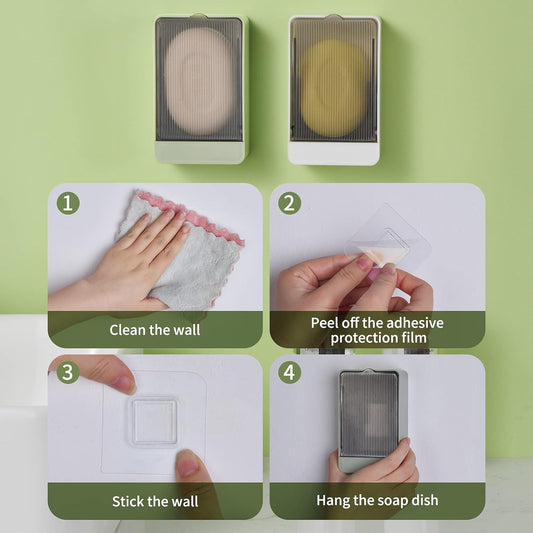 1
Clean the wall

2
Peel off the adhesive protection film

3
Stick the wall

4
Hang the soap dish