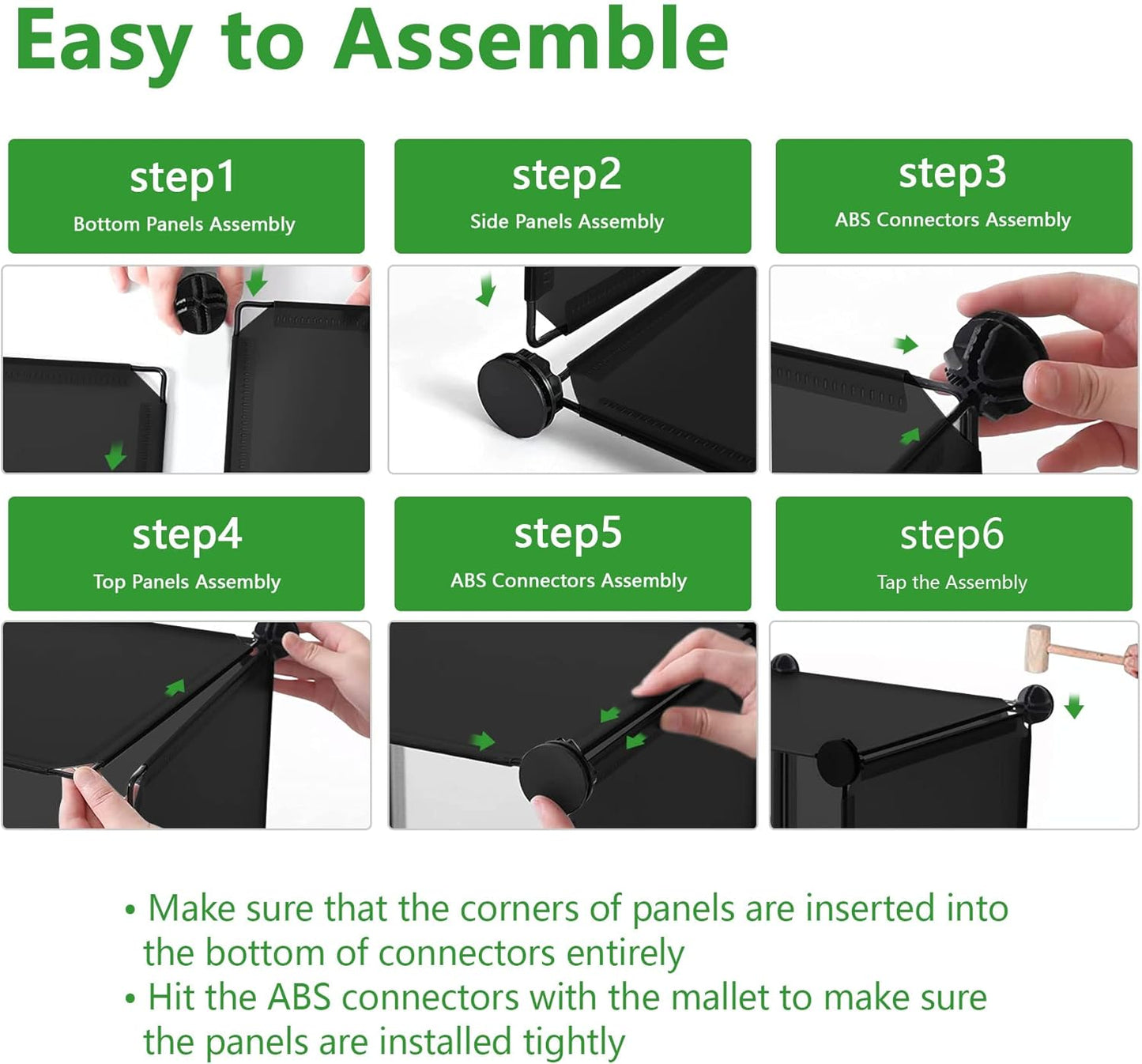 Easy to Assemble

step1
Bottom Panels Assembly

step2
Side Panels Assembly

step3
ABS Connectors Assembly

step4
Top Panels Assembly

step5
ABS Connectors Assembly

step6
Tap the Assembly

• Make sure that the corners of panels are inserted into the bottom of connectors entirely
• Hit the ABS connectors with the mallet to make sure the panels are installed tightly