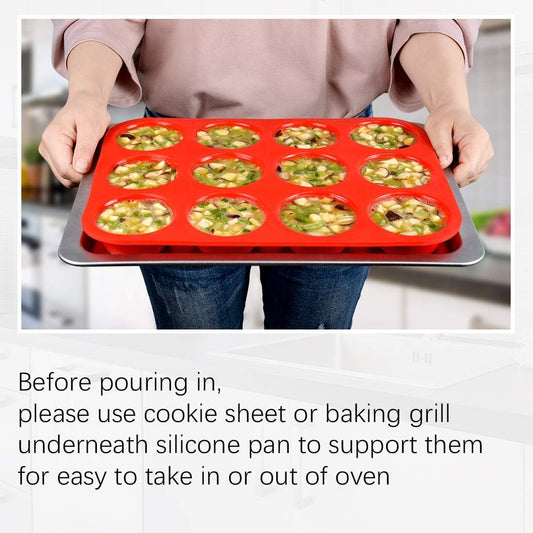 Before pouring in,
please use cookie sheet or baking grill underneath silicone pan to support them for easy to take in or out of oven