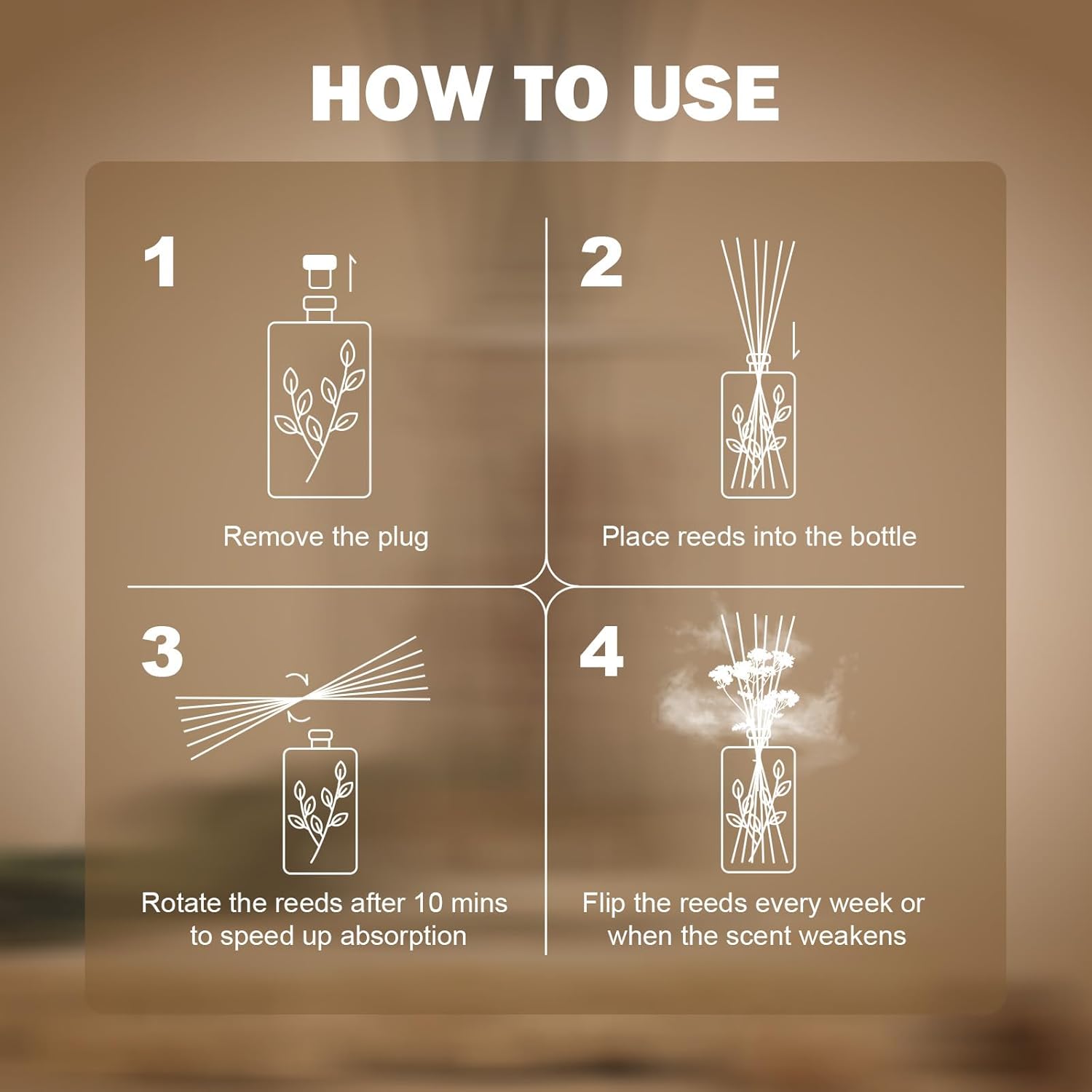 HOW TO USE

1

Remove the plug

2

Place reeds into the bottle

3

Rotate the reeds after 10 mins to speed up absorption

4

Flip the reeds every week or when the scent weakens