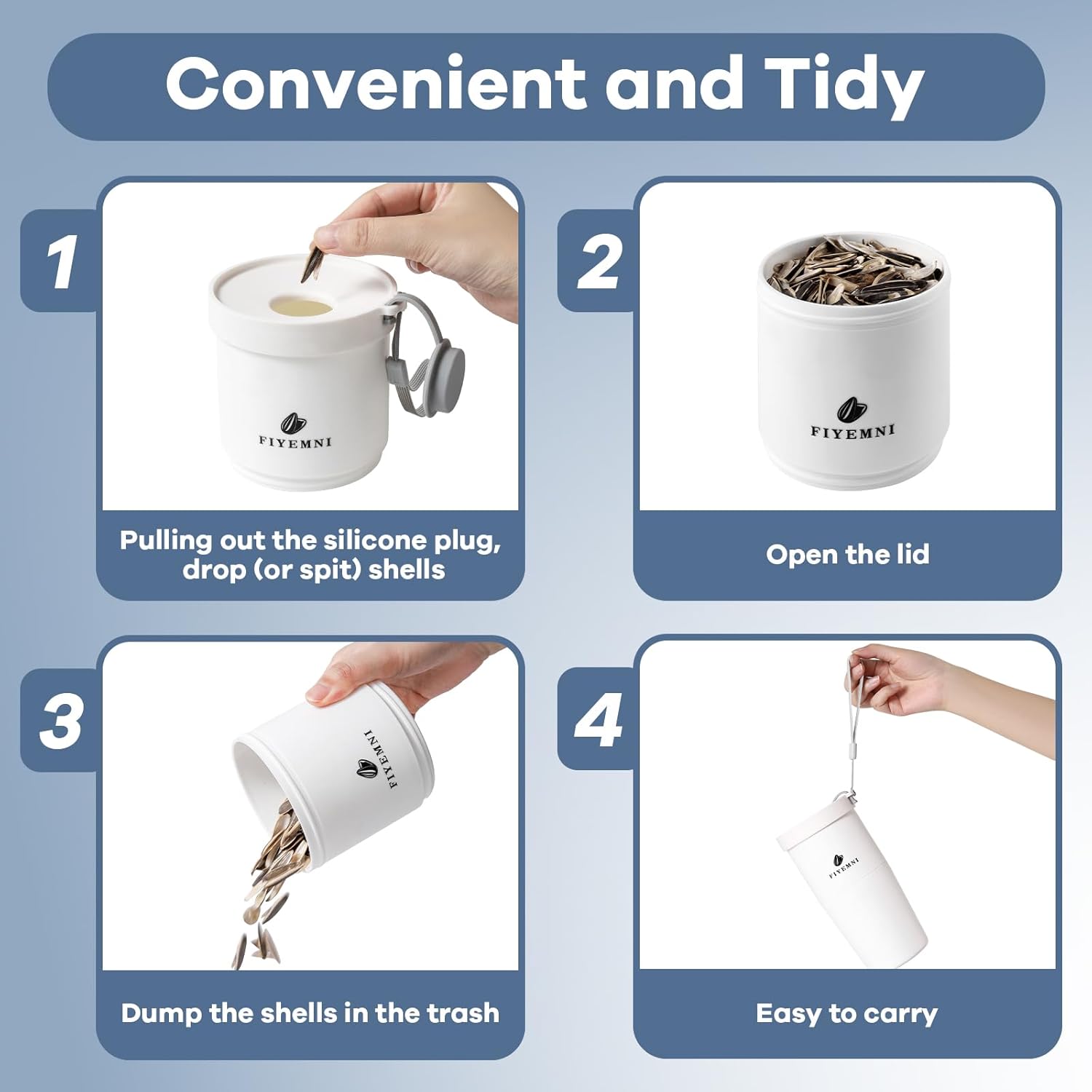 Convenient and Tidy

1

FIYEMNI

Pulling out the silicone plug, drop (or spit) shells

2

FIYEMNI

Open the lid

3

FIYEMNI

Dump the shells in the trash

4

FIYEMNI

Easy to carry