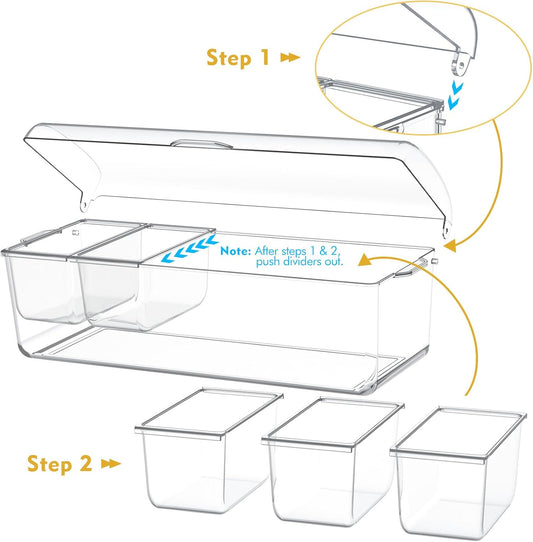 Step 1

Note: After steps 1 & 2, push dividers out.

Step 2