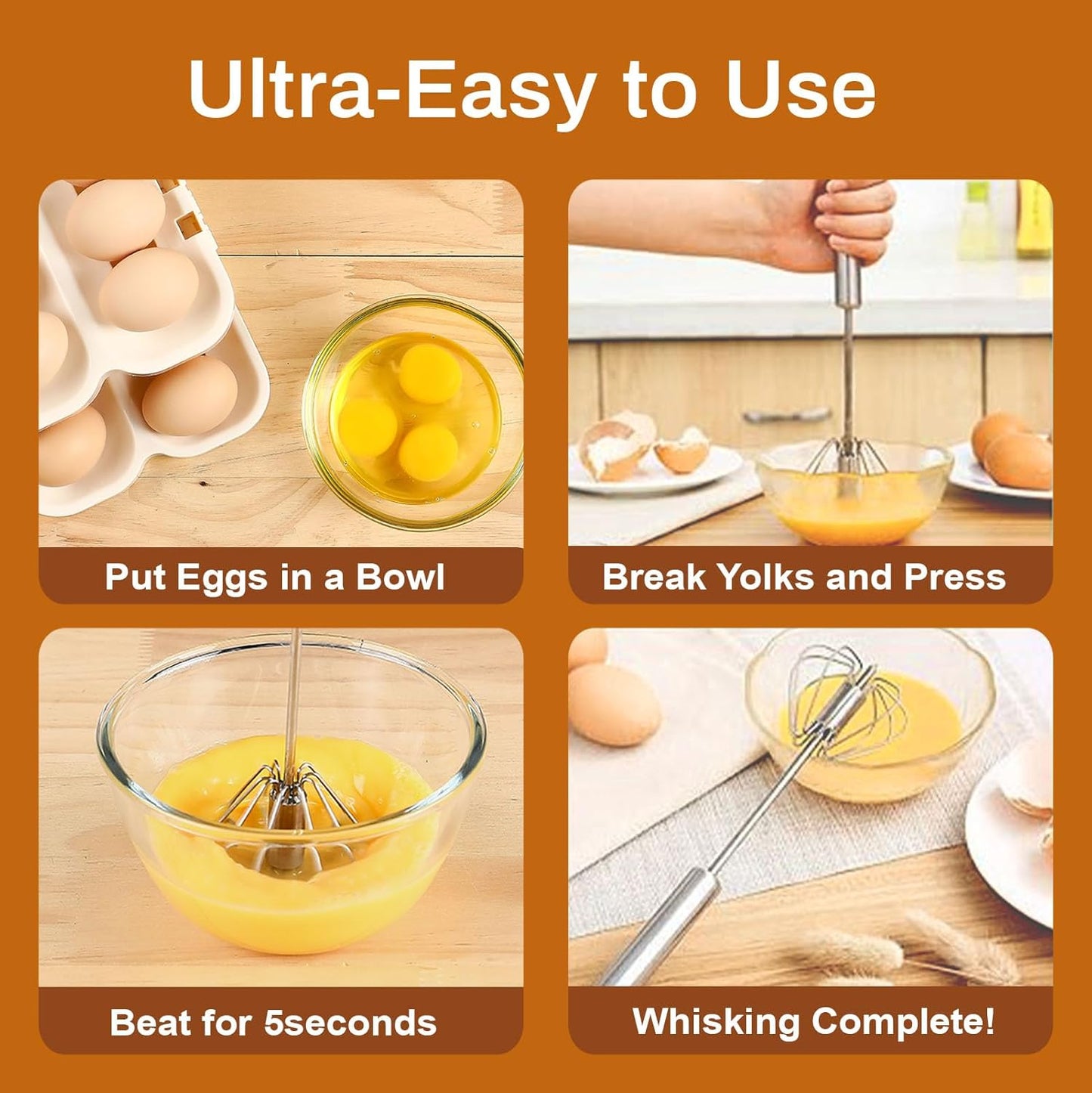 Ultra-Easy to Use

Put Eggs in a Bowl

Break Yolks and Press

Beat for 5seconds

Whisking Complete!