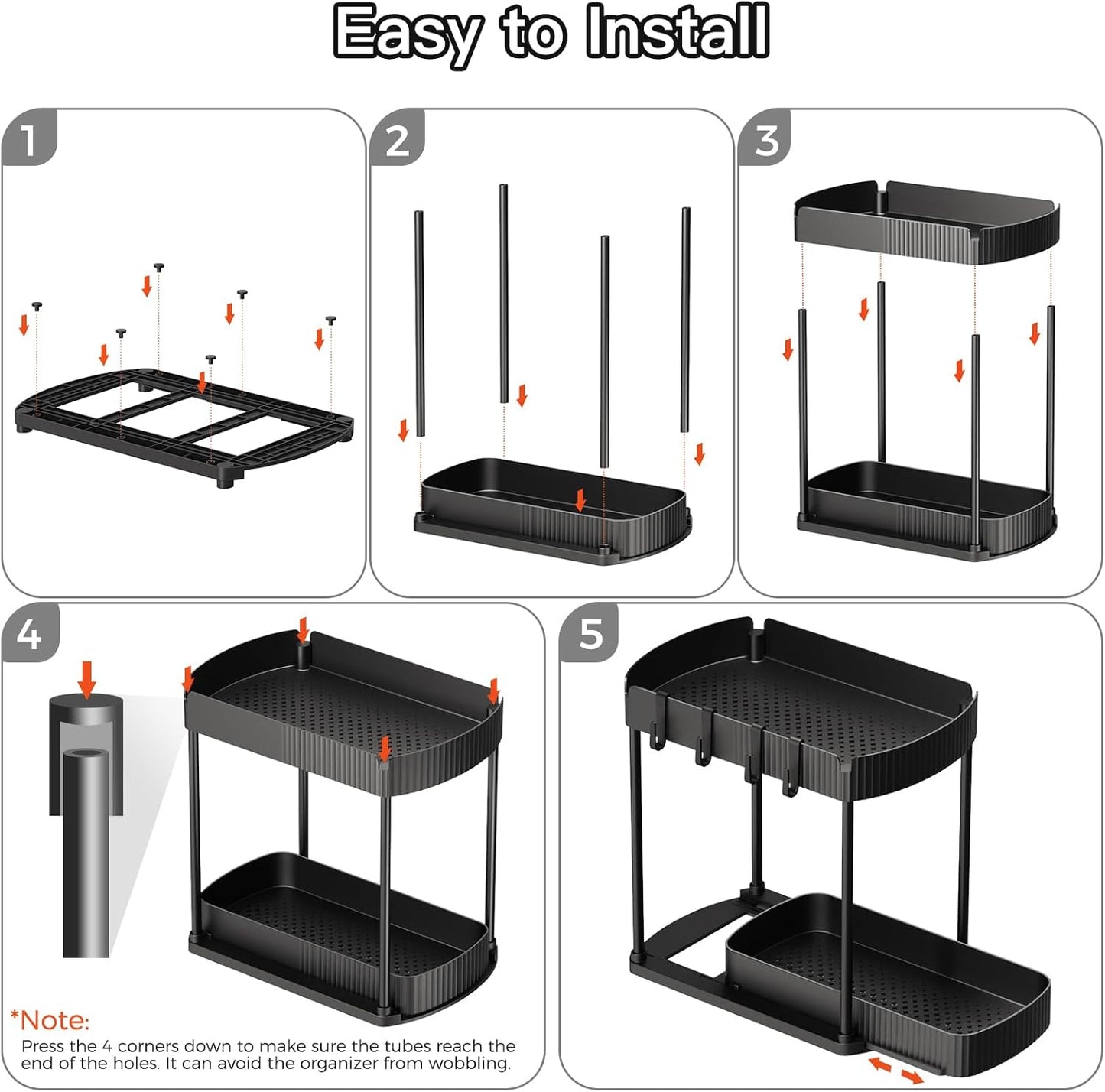 Easy to Install

1

2

3

4

*Note:
Press the 4 corners down to make sure the tubes reach the end of the holes. It can avoid the organizer from wobbling.

5