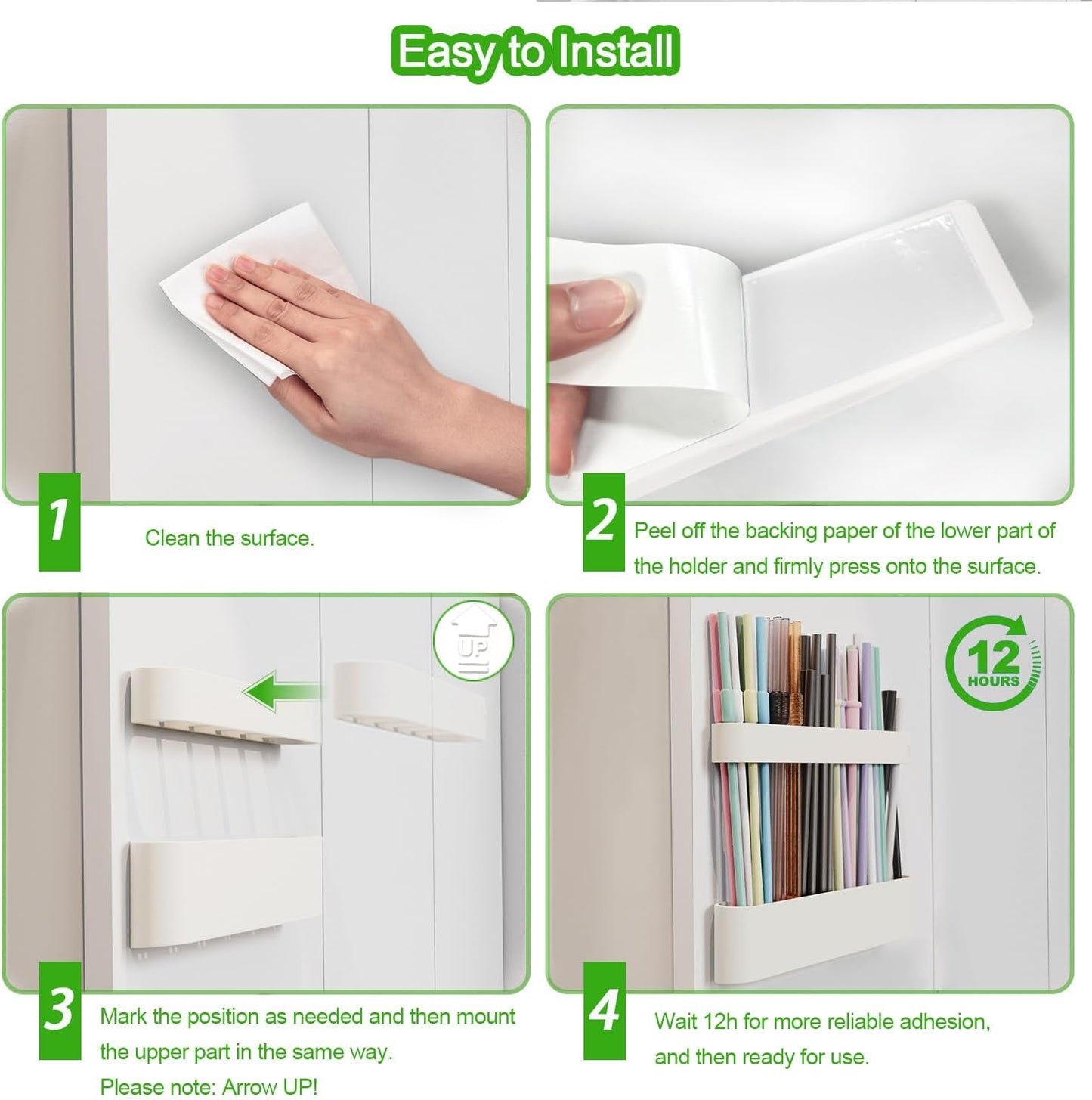 Easy to Install

1

Clean the surface.

2

Peel off the backing paper of the lower part of the holder and firmly press onto the surface.

UP

3

Mark the position as needed and then mount the upper part in the same way.
Please note: Arrow UP!

12 HOURS

4

Wait 12h for more reliable adhesion, and then ready for use.