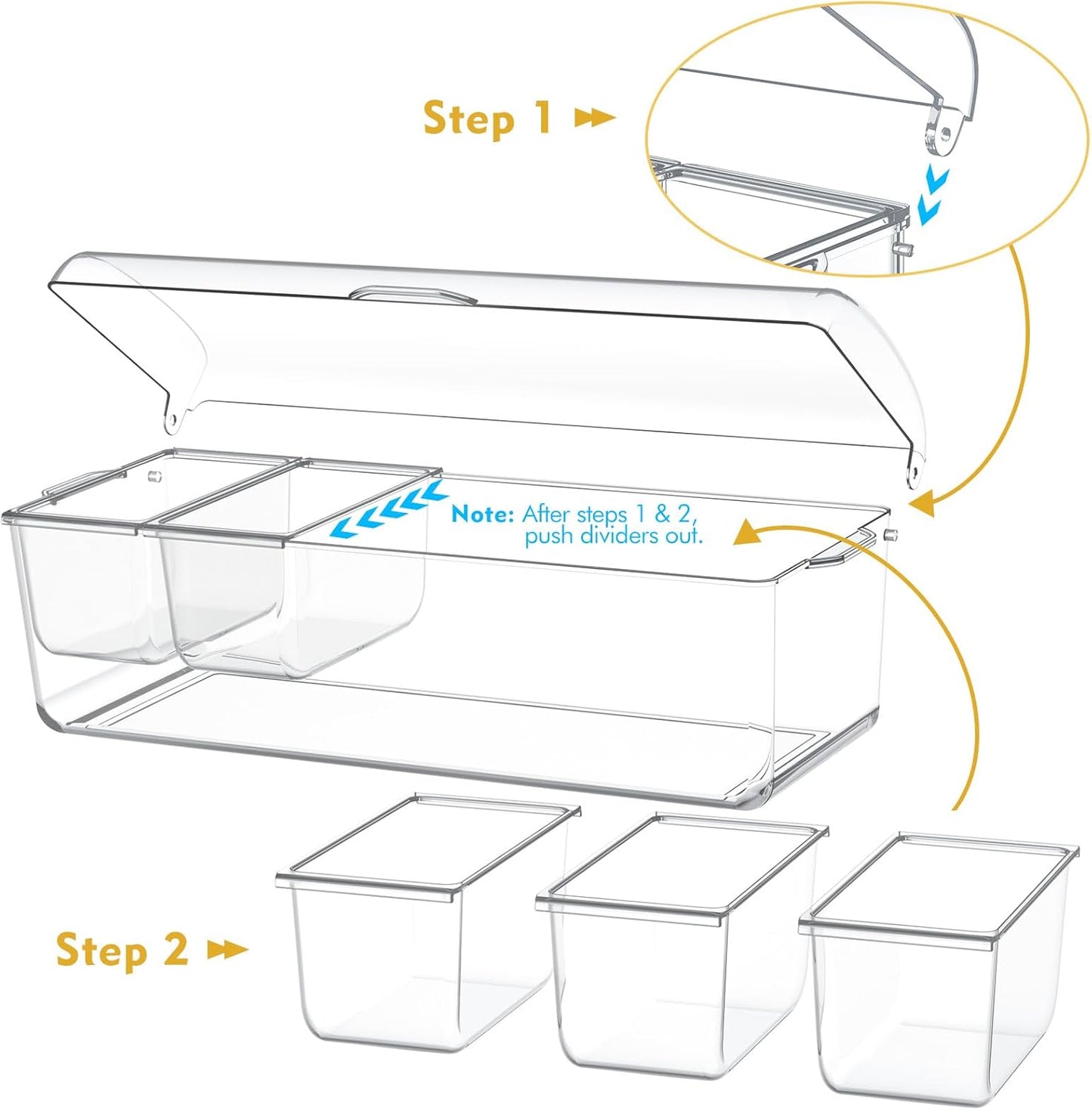 Step 1

Note: After steps 1 & 2, push dividers out.

Step 2